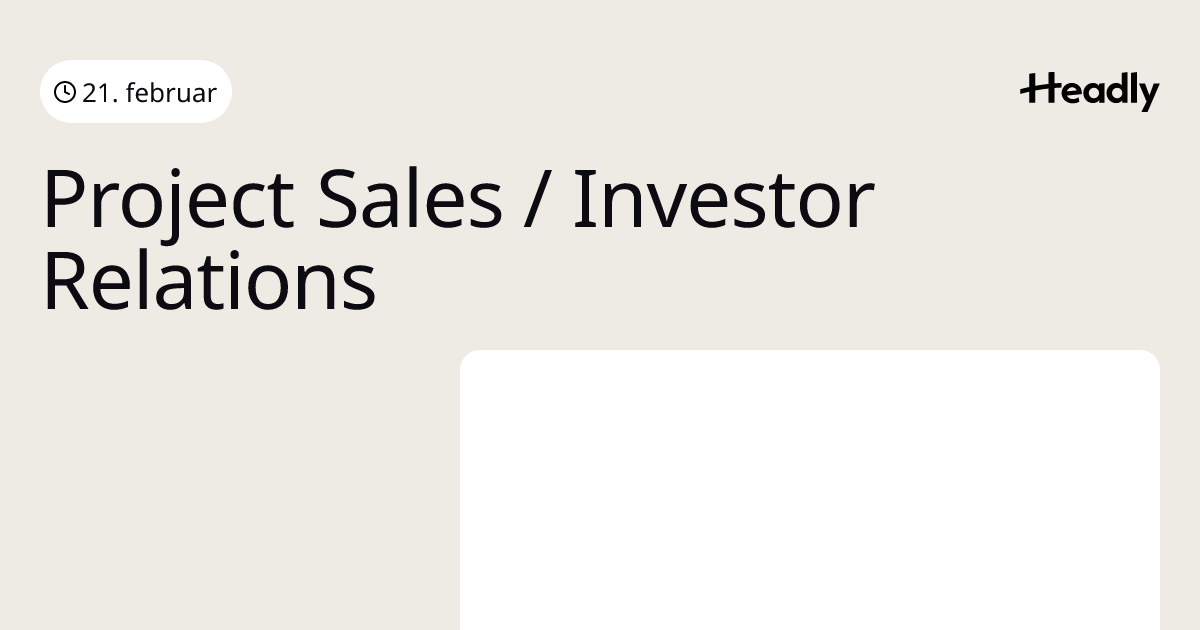 21. februar

Headly

Project Sales / Investor Relations